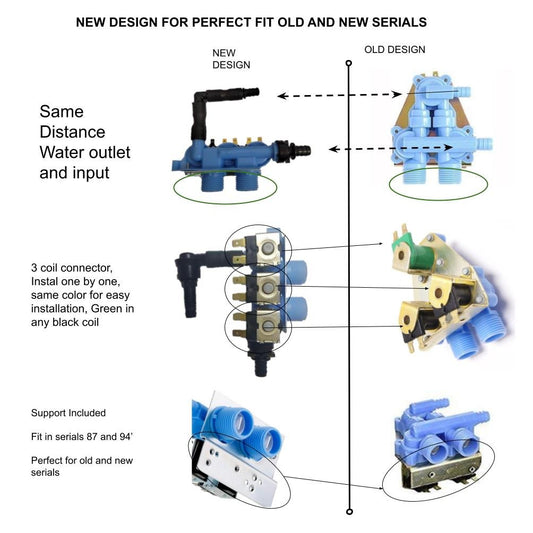 NEW DESIGN FOR PERFECT FIT OLD AND NEW SERIALS

NEW DESIGN

OLD DESIGN

Same Distance Water outlet and input

3 coil connector, Instal one by one, same color for easy installation, Green in any black coil

Support Included

Fit in serials 87 and 94'

Perfect for old and new serials