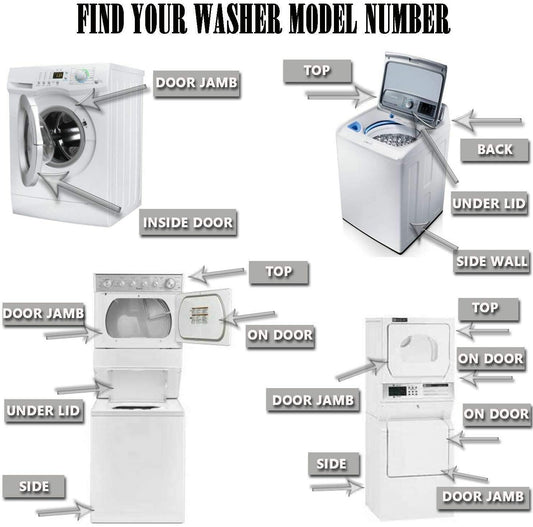 FIND YOUR WASHER MODEL NUMBER

DOOR JAMB

INSIDE DOOR

TOP

BACK

UNDER LID

SIDE WALL

TOP

DOOR JAMB

ON DOOR

UNDER LID

SIDE

TOP

ON DOOR

DOOR JAMB

ON DOOR

SIDE

DOOR JAMB