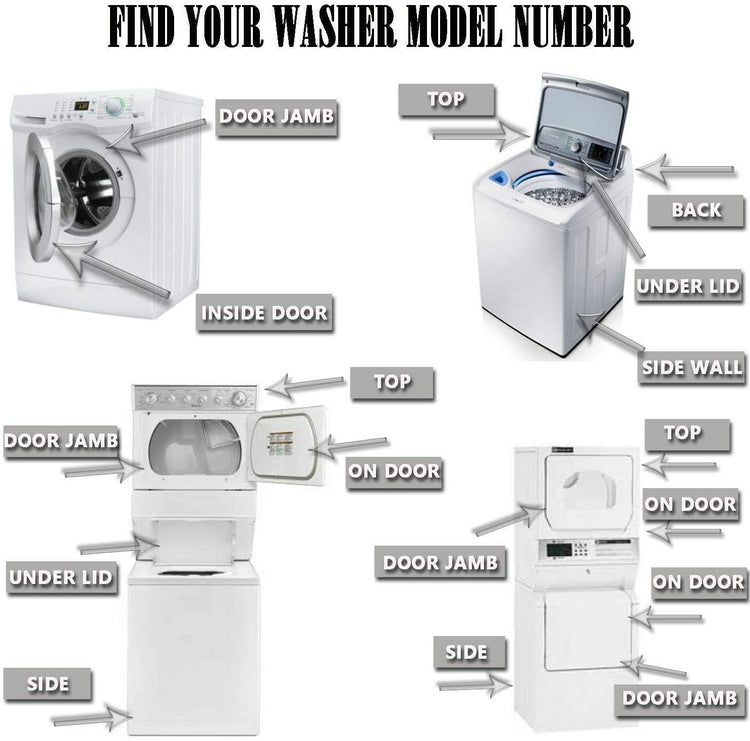 FIND YOUR WASHER MODEL NUMBER

DOOR JAMB

INSIDE DOOR

TOP

BACK

UNDER LID

SIDE WALL

TOP

DOOR JAMB

ON DOOR

UNDER LID

SIDE

TOP

ON DOOR

DOOR JAMB

ON DOOR

SIDE

DOOR JAMB